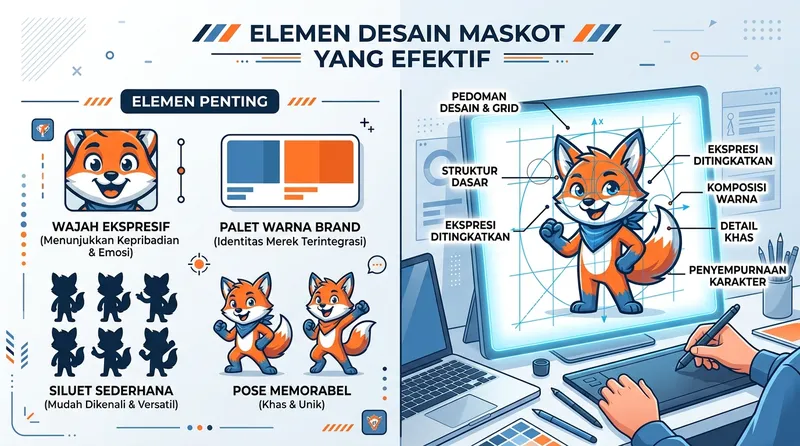 ELEMEN DESAIN MASKOT YANG EFEKTIF

ELEMEN PENTING

WAJAH EKSPRESIF
(Menunjukkan Kepribadian & Emosi)

PALET WARNA BRAND
(Identitas Merek Terintegrasi)

SILUET SEDERHANA
(Mudah Dikenali & Versatil)

POSE MEMORABEL
(Khas & Unik)

PEDOMAN DESAIN & GRID

STRUKTUR DASAR

EKSPRESI DITINGKATKAN

EKSPRESI DITINGKATKAN

KOMPOSISI WARNA

DETAIL KHAS

PENYEMPURNAAN KARAKTER